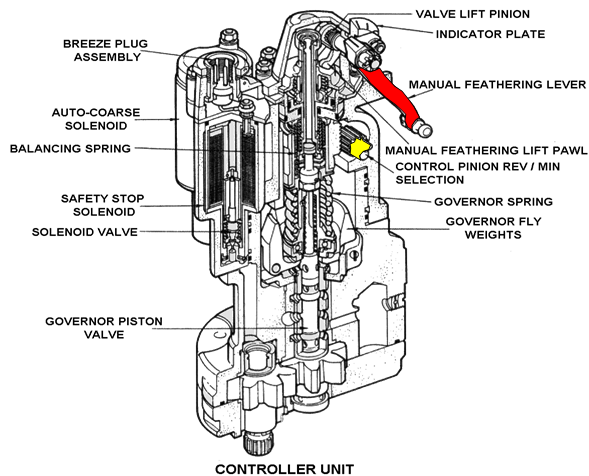 VALVE LIFT PINION
INDICATOR PLATE
BREEZE PLUG ASSEMBLY
MANUAL FEATHERING LEVER
AUTO-COARSE SOLENOID
BALANCING SPRING
MANUAL FEATHERING LIFT PAWL
CONTROL PINION REV / MIN SELECTION
SAFETY STOP SOLENOID
GOVERNOR SPRING
GOVERNOR FLY WEIGHTS
SOLENOID VALVE
GOVERNOR PISTON VALVE
CONTROLLER UNIT