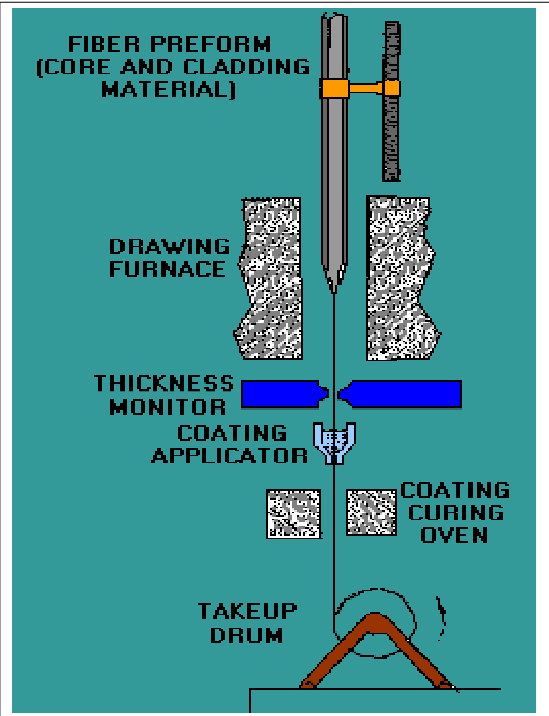 FIBER PREFORM (CORE AND CLADDING MATERIAL)

DRAWING FURNACE

THICKNESS MONITOR

COATING APPLICATOR

COATING CURING OVEN

TAKEUP DRUM