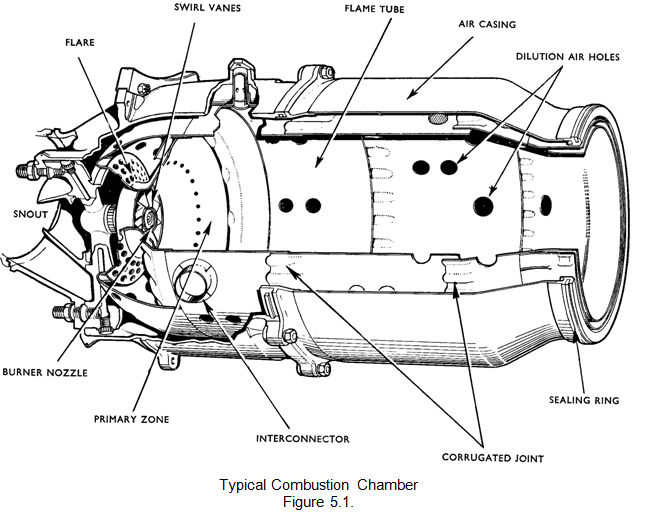 SWIRL VANES
FLAME TUBE
AIR CASING
FLARE
DILUTION AIR HOLES
SNOUT
BURNER NOZZLE
PRIMARY ZONE
INTERCONNECTOR
CORRUGATED JOINT
SEALING RING

Typical Combustion Chamber
Figure 5.1.