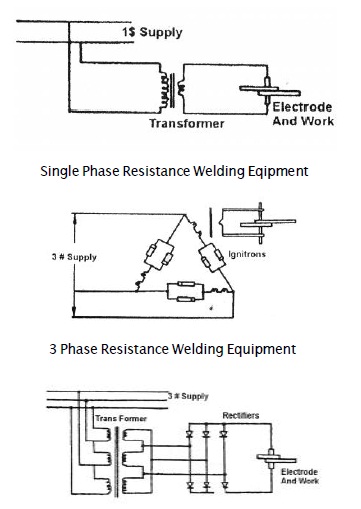 1$ Supply

Transformer

Electrode And Work

Single Phase Resistance Welding Eqipment

3 # Supply

Ignitrons

3 Phase Resistance Welding Equipment

3 # Supply

Trans Former

Rectifiers

Electrode And Work