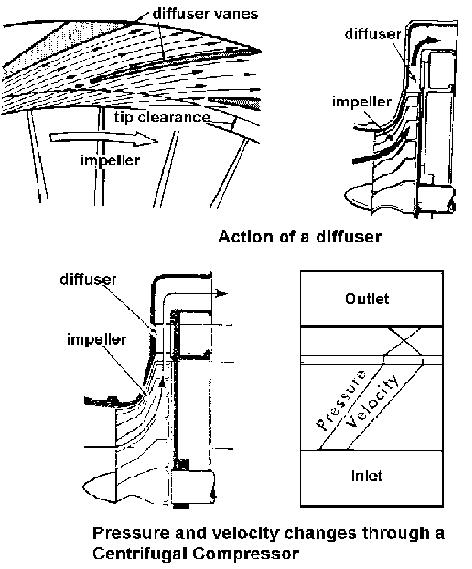 diffuser vanes

tip clearance

impeller

diffuser

impeller

Action of a diffuser

diffuser

impeller

Outlet

Pressure

Velocity

Inlet

Pressure and velocity changes through a Centrifugal Compressor