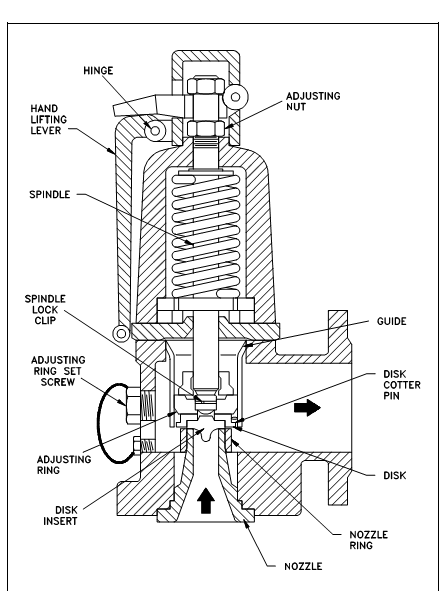 HINGE

HAND LIFTING LEVER

ADJUSTING NUT

SPINDLE

SPINDLE LOCK CLIP

GUIDE

ADJUSTING RING SET SCREW

DISK COTTER PIN

ADJUSTING RING

DISK

DISK INSERT

NOZZLE RING

NOZZLE