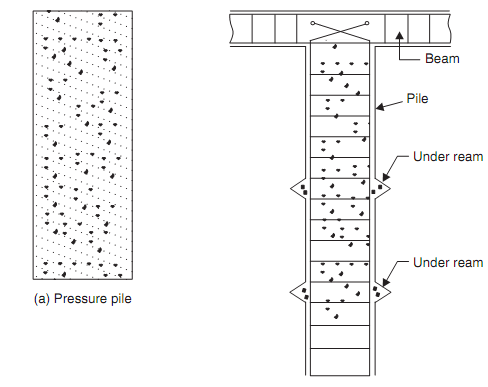 (a) Pressure pile

Beam

Pile

Under ream

Under ream