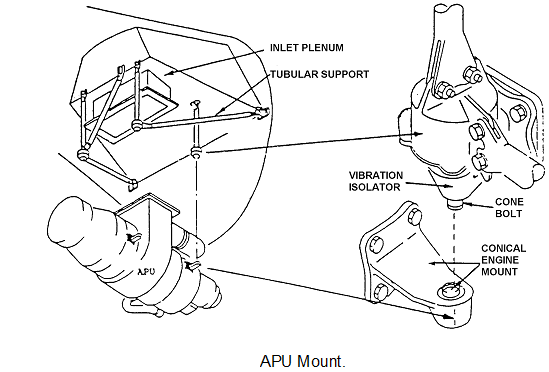 INLET PLENUM

TUBULAR SUPPORT

VIBRATION ISOLATOR

CONE BOLT

CONICAL ENGINE MOUNT

APU

APU Mount.