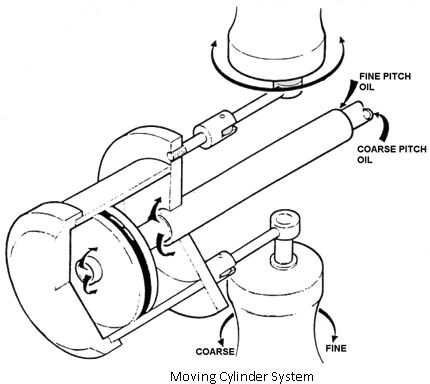 FINE PITCH OIL

COARSE PITCH OIL

COARSE

FINE

Moving Cylinder System