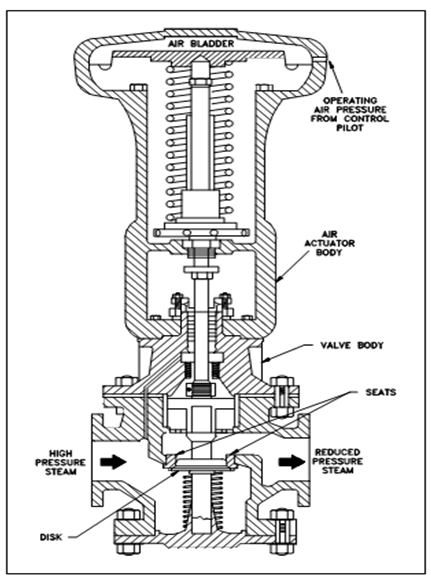 AIR BLADDER

OPERATING AIR PRESSURE FROM CONTROL PILOT

AIR ACTUATOR BODY

VALVE BODY

SEATS

HIGH PRESSURE STEAM

REDUCED PRESSURE STEAM

DISK