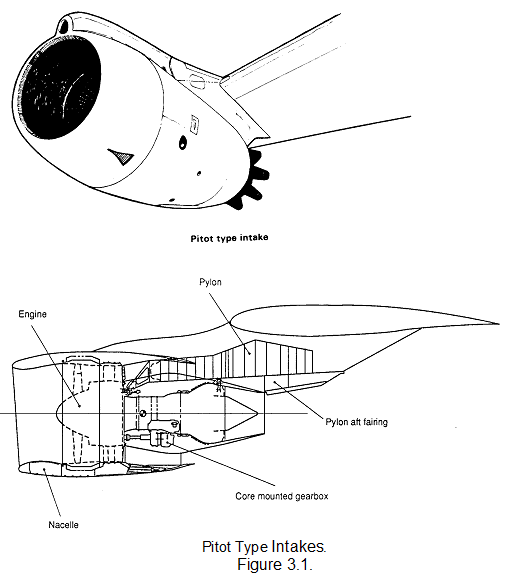 Pitot type intake

Pylon

Engine

Pylon aft fairing

Core mounted gearbox

Nacelle

Pitot Type Intakes.
Figure 3.1.