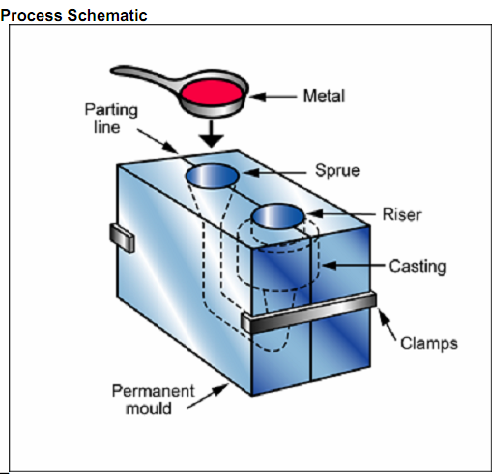 Process Schematic

Metal

Parting line

Sprue

Riser

Casting

Clamps

Permanent mould