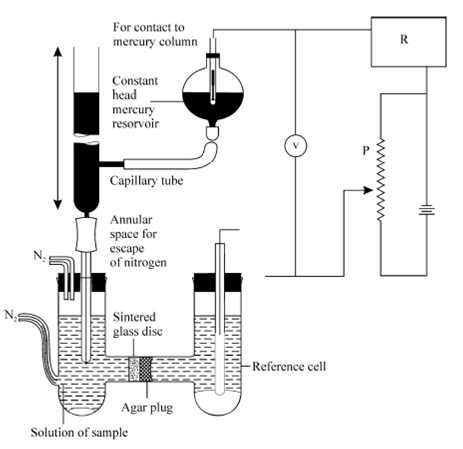 For contact to mercury column

R

Constant head mercury resorvoir

V

P

Capillary tube

Annular space for escape of nitrogen

$N_2$

$N_2$

Sintered glass disc

Reference cell

Agar plug

Solution of sample