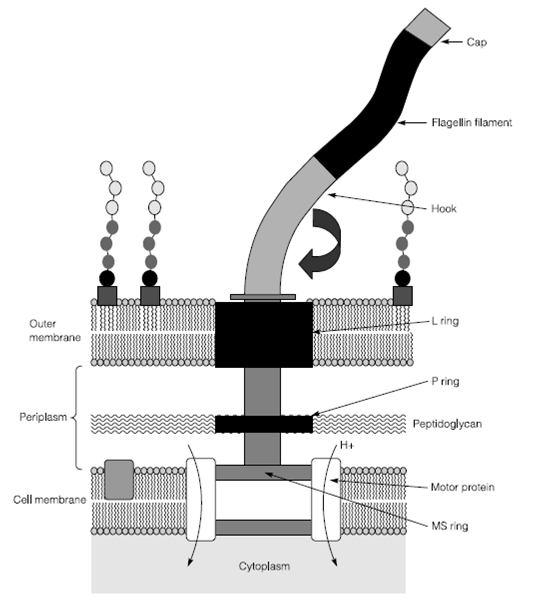 Cap

Flagellin filament

Hook

Outer membrane

L ring

P ring

Periplasm

Peptidoglycan

H+

Motor protein

Cell membrane

MS ring

Cytoplasm