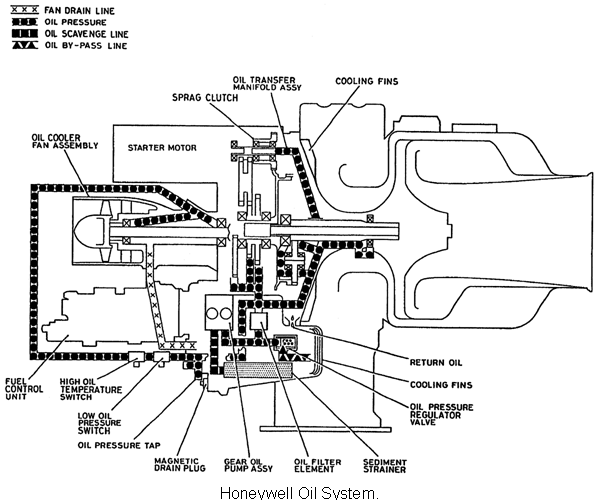 FAN DRAIN LINE
OIL PRESSURE
OIL SCAVENGE LINE
OIL BY-PASS LINE

OIL TRANSFER MANIFOLD ASSY
COOLING FINS
SPRAG CLUTCH
OIL COOLER FAN ASSEMBLY
STARTER MOTOR

RETURN OIL
COOLING FINS
OIL PRESSURE REGULATOR VALVE
FUEL CONTROL UNIT
HIGH OIL TEMPERATURE SWITCH
LOW OIL PRESSURE SWITCH
OIL PRESSURE TAP
MAGNETIC DRAIN PLUG
GEAR OIL PUMP ASSY
OIL FILTER ELEMENT
SEDIMENT STRAINER

Honeywell Oil System.