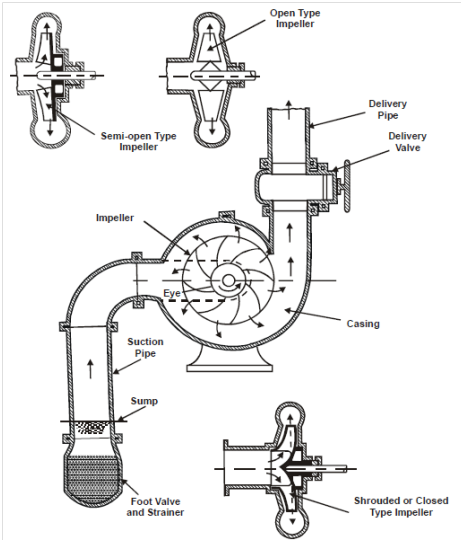 Open Type Impeller

Semi-open Type Impeller

Delivery Pipe

Delivery Valve

Impeller

Eye

Casing

Suction Pipe

Sump

Foot Valve and Strainer

Shrouded or Closed Type Impeller