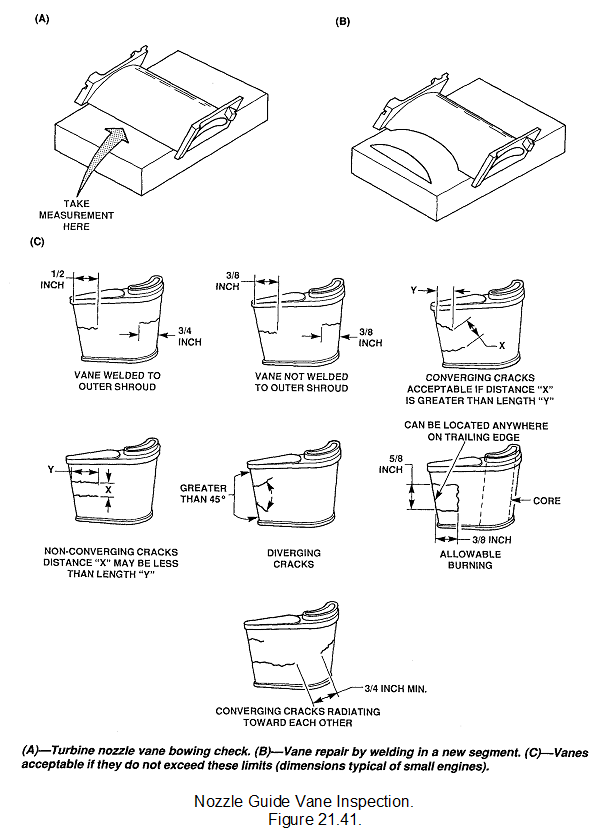 (A)

(B)

TAKE MEASUREMENT HERE

(C)

1/2 INCH

3/4 INCH

VANE WELDED TO OUTER SHROUD

3/8 INCH

3/8 INCH

VANE NOT WELDED TO OUTER SHROUD

Y

X

CONVERGING CRACKS ACCEPTABLE IF DISTANCE "X" IS GREATER THAN LENGTH "Y"

Y

X

NON-CONVERGING CRACKS DISTANCE "X" MAY BE LESS THAN LENGTH "Y"

GREATER THAN 45°

DIVERGING CRACKS

CAN BE LOCATED ANYWHERE ON TRAILING EDGE

5/8 INCH

CORE

3/8 INCH

ALLOWABLE BURNING

3/4 INCH MIN.

CONVERGING CRACKS RADIATING TOWARD EACH OTHER

(A)—Turbine nozzle vane bowing check. (B)—Vane repair by welding in a new segment. (C)—Vanes acceptable if they do not exceed these limits (dimensions typical of small engines).

Nozzle Guide Vane Inspection.
Figure 21.41.